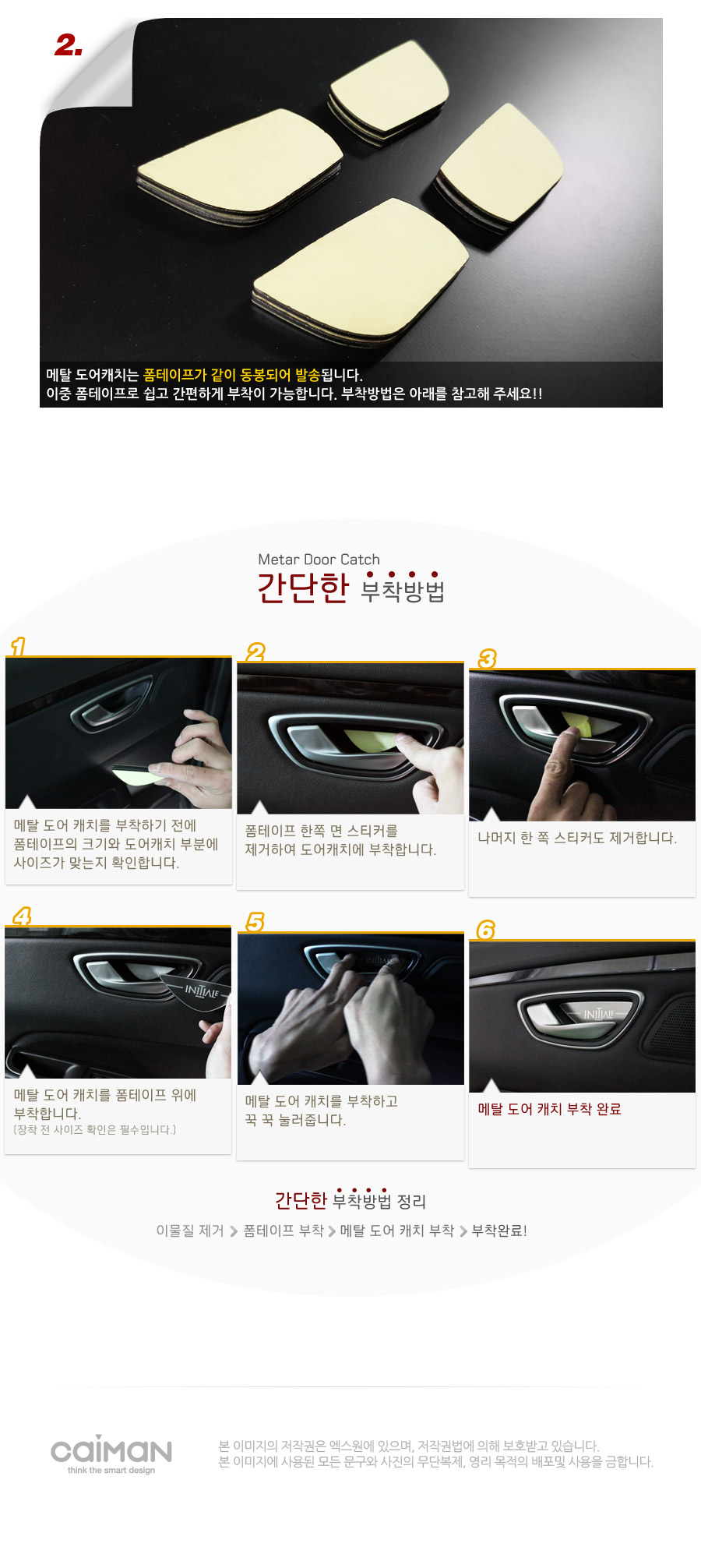 2.

메탈 도어캐치는 폼테이프가 같이 동봉되어 발송됩니다.
이중 폼테이프로 쉽고 간편하게 부착이 가능합니다. 부착방법은 아래를 참고해 주세요!!

Metar Door Catch
간단한 부착방법

1
메탈 도어 캐치를 부착하기 전에 폼테이프의 크기와 도어캐치 부분에 사이즈가 맞는지 확인합니다.

2
폼테이프 한쪽 면 스티커를 제거하여 도어캐치에 부착합니다.

3
나머지 한 쪽 스티커도 제거합니다.

4
INITIALE
메탈 도어 캐치를 폼테이프 위에 부착합니다.
[장착 전 사이즈 확인은 필수입니다.]

5
INITIALE
메탈 도어 캐치를 부착하고 꾹 꾹 눌러줍니다.

6
INITIALE
메탈 도어 캐치 부착 완료

간단한 부착방법 정리
이물질 제거 > 폼테이프 부착 > 메탈 도어 캐치 부착 > 부착완료!

caiman
think the smart design

본 이미지의 저작권은 엑스원에 있으며, 저작권법에 의해 보호받고 있습니다.
본 이미지에 사용된 모든 문구와 사진의 무단복제, 영리 목적의 배포및 사용을 금합니다.